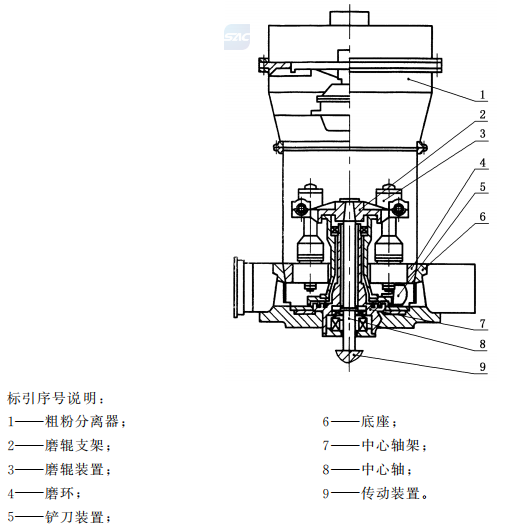 SAC

1

2

3

4

5

6

7

8

9

标引序号说明：

1——粗粉分离器；

2——磨辊支架；

3——磨辊装置；

4——磨环；

5——铲刀装置；

6——底座；

7——中心轴架；

8——中心轴；

9——传动装置。