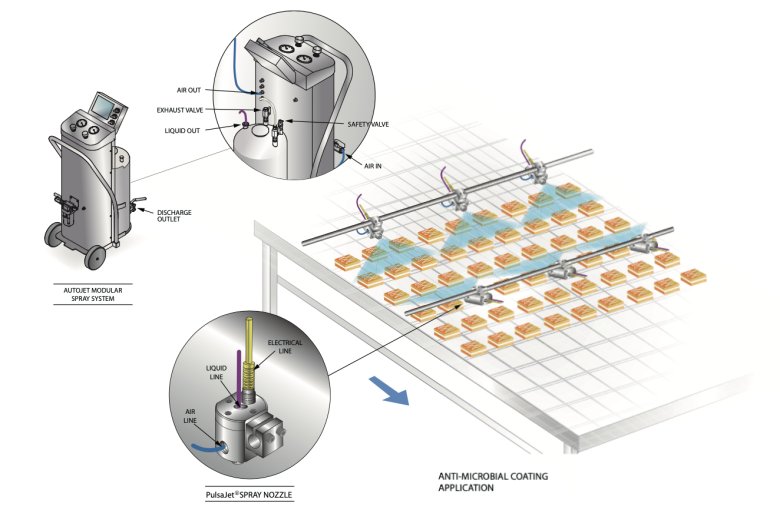 AIR OUT

EXHAUST VALVE

LIQUID OUT

SAFETY VALVE

AIR IN

DISCHARGE OUTLET

AUTOJET MODULAR SPRAY SYSTEM

ELECTRICAL LINE

LIQUID LINE

AIR LINE

PulsaJet® SPRAY NOZZLE

ANTI-MICROBIAL COATING APPLICATION