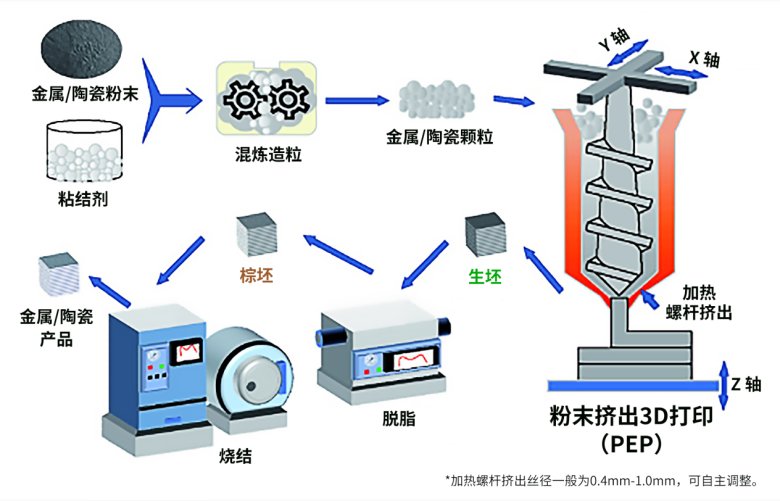 金属/陶瓷粉末

粘结剂

混炼造粒

金属/陶瓷颗粒

Y 轴

X 轴

加热
螺杆挤出

Z 轴

粉末挤出3D打印
(PEP)

生坯

脱脂

棕坯

烧结

金属/陶瓷
产品

*加热螺杆挤出丝径一般为0.4mm-1.0mm，可自主调整。