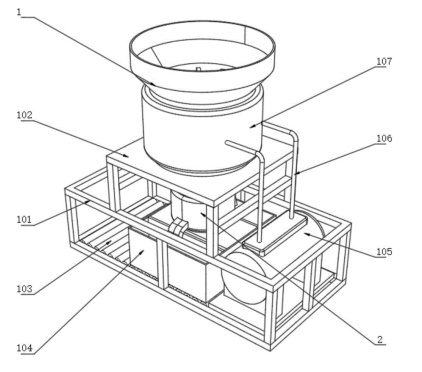 1
107
102
106
101
105
103
2
104