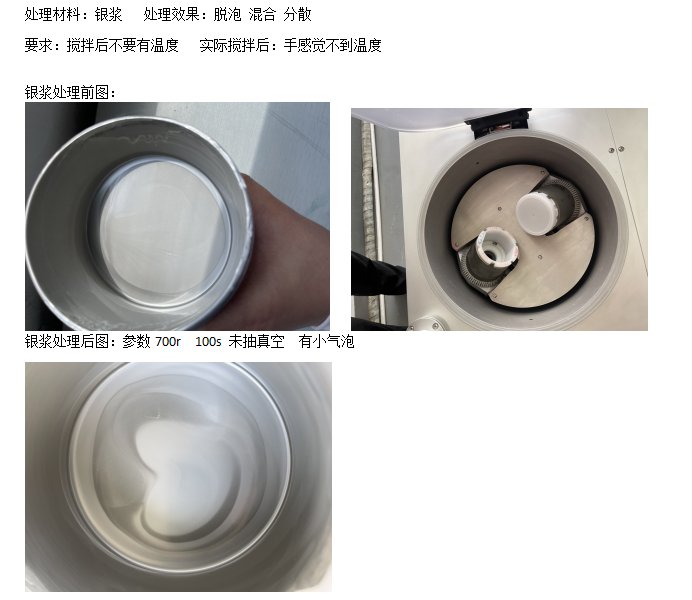 处理材料：银浆　处理效果：脱泡 混合 分散

要求：搅拌后不要有温度　实际搅拌后：手感觉不到温度

银浆处理前图：

银浆处理后图：参数 700r　100s 未抽真空　有小气泡